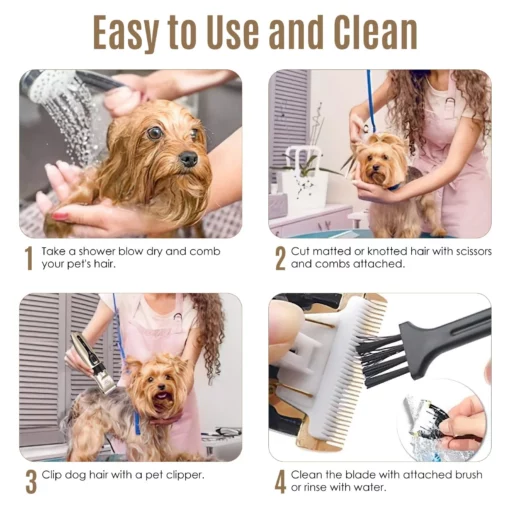 Easy to Use and Clean

1 Take a shower blow dry and comb your pet's hair.

2 Cut matted or knotted hair with scissors and combs attached.

3 Clip dog hair with a pet clipper.

4 Clean the blade with attached brush or rinse with water.