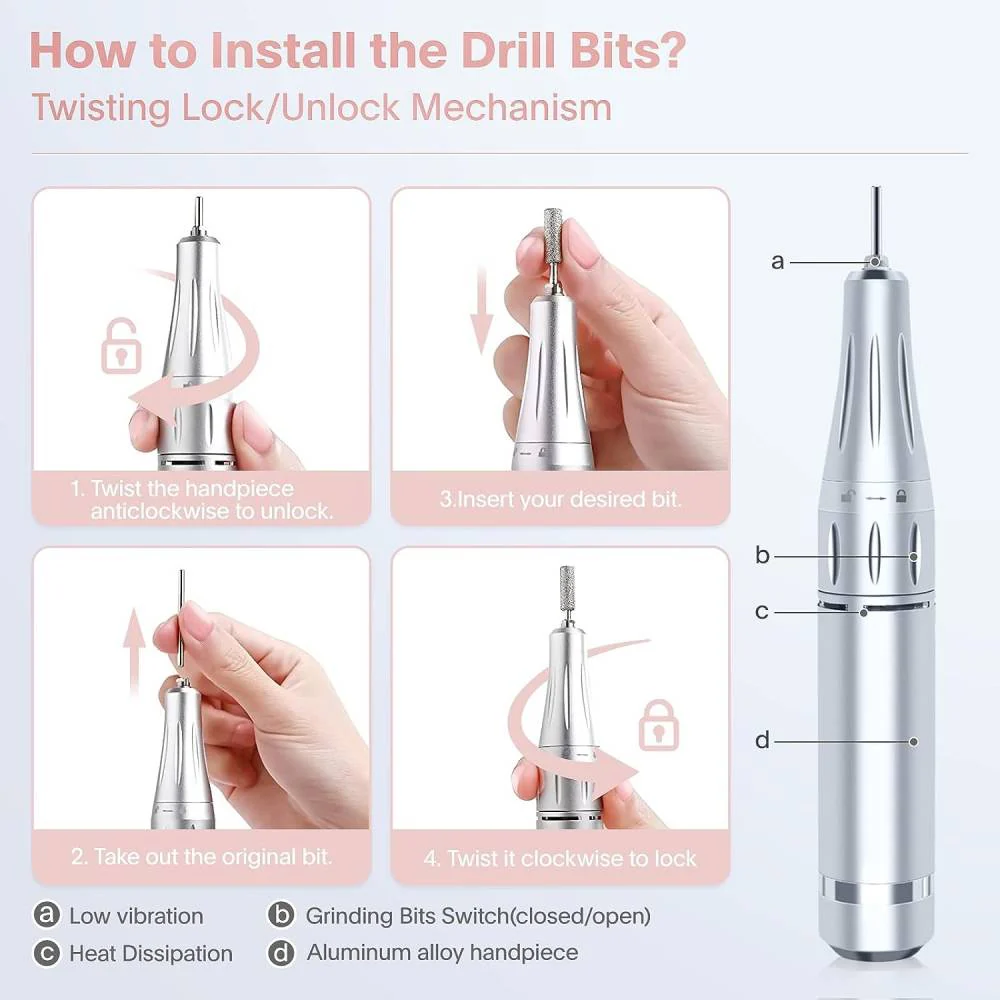 How to Install the Drill Bits?
Twisting Lock/Unlock Mechanism

1. Twist the handpiece anticlockwise to unlock.

3.Insert your desired bit.

2. Take out the original bit.

4. Twist it clockwise to lock

a
b
c
d

a Low vibration
b Grinding Bits Switch(closed/open)
c Heat Dissipation
d Aluminum alloy handpiece