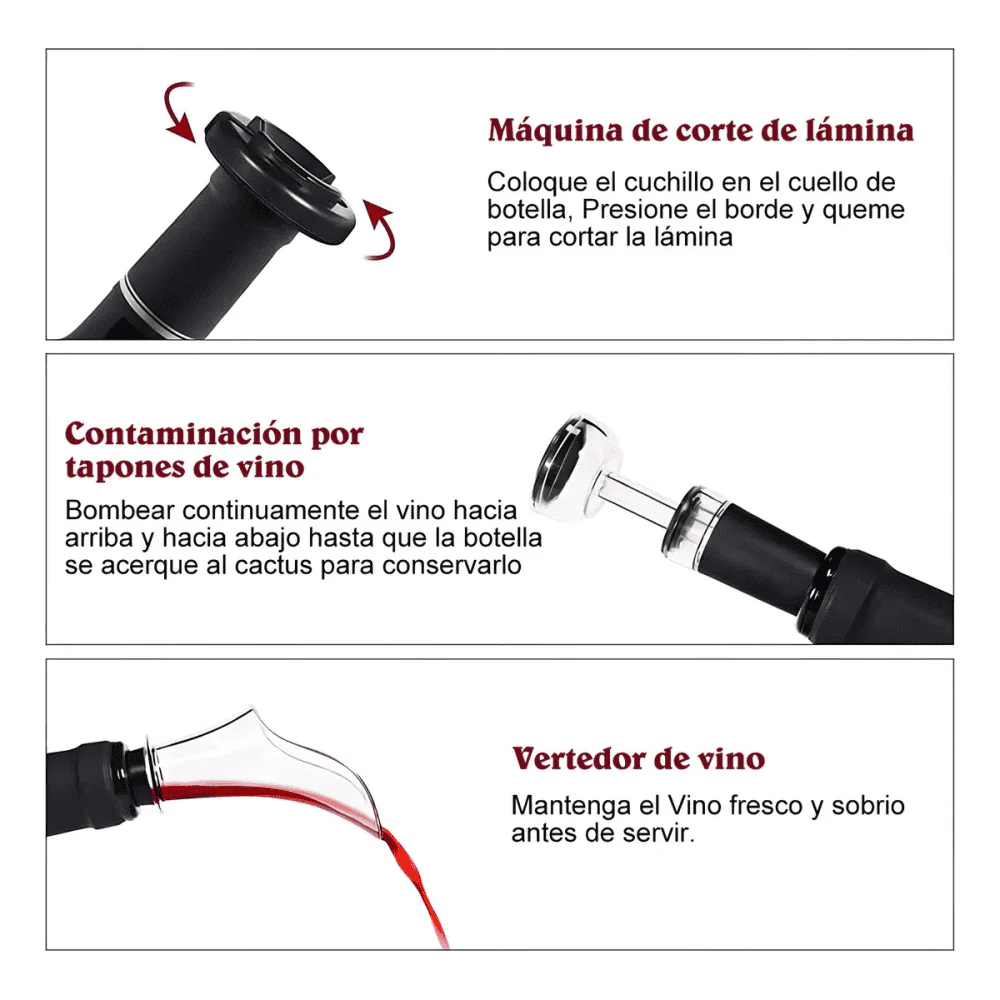 Máquina de corte de lámina

Coloque el cuchillo en el cuello de botella, Presione el borde y queme para cortar la lámina

Contaminación por tapones de vino

Bombear continuamente el vino hacia arriba y hacia abajo hasta que la botella se acerque al cactus para conservarlo

Vertedor de vino

Mantenga el Vino fresco y sobrio antes de servir.